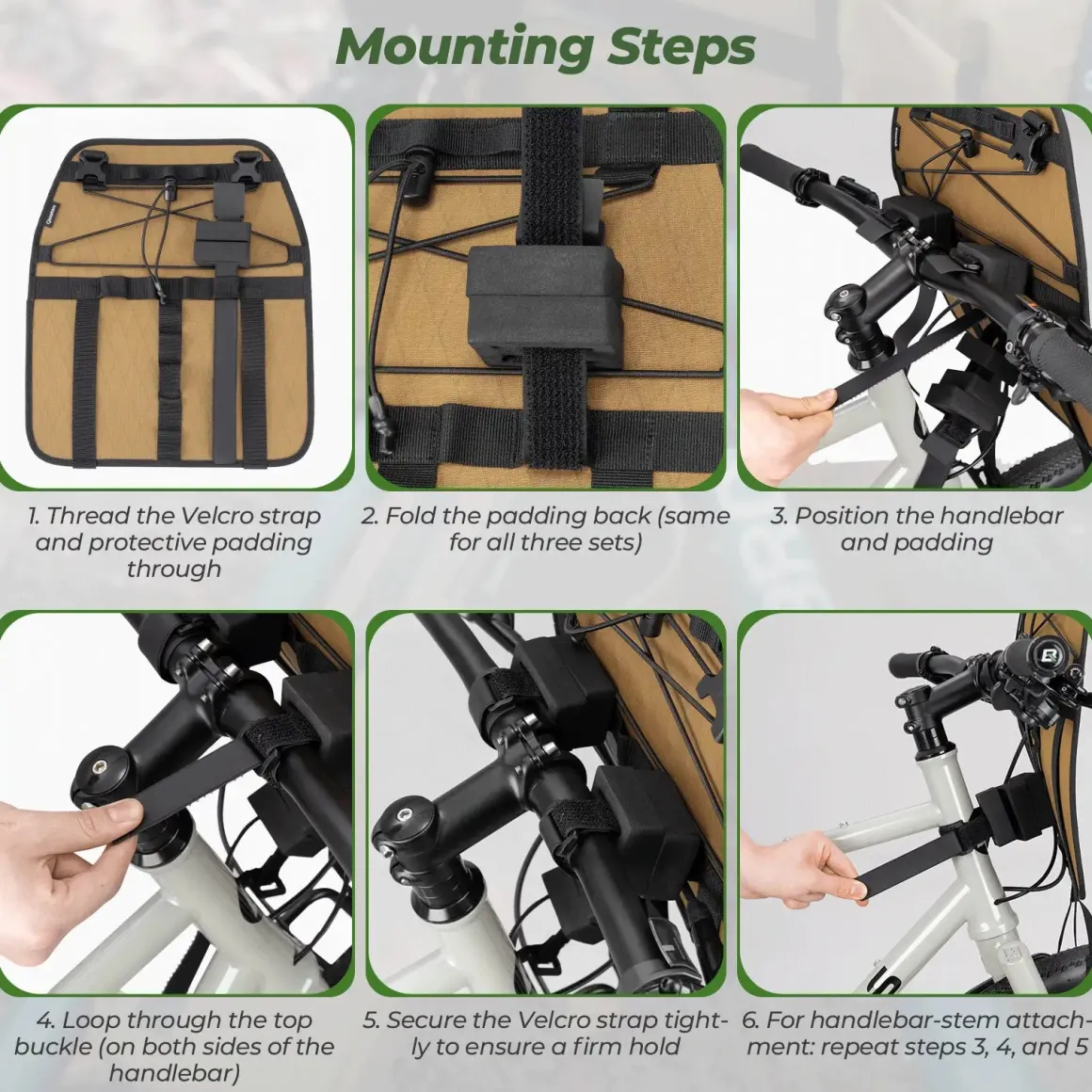 Mounting Steps

1. Thread the Velcro strap and protective padding through

2. Fold the padding back (same for all three sets)

3. Position the handlebar and padding

4. Loop through the top buckle (on both sides of the handlebar)

5. Secure the Velcro strap tightly to ensure a firm hold

6. For handlebar-stem attachment: repeat steps 3, 4, and 5