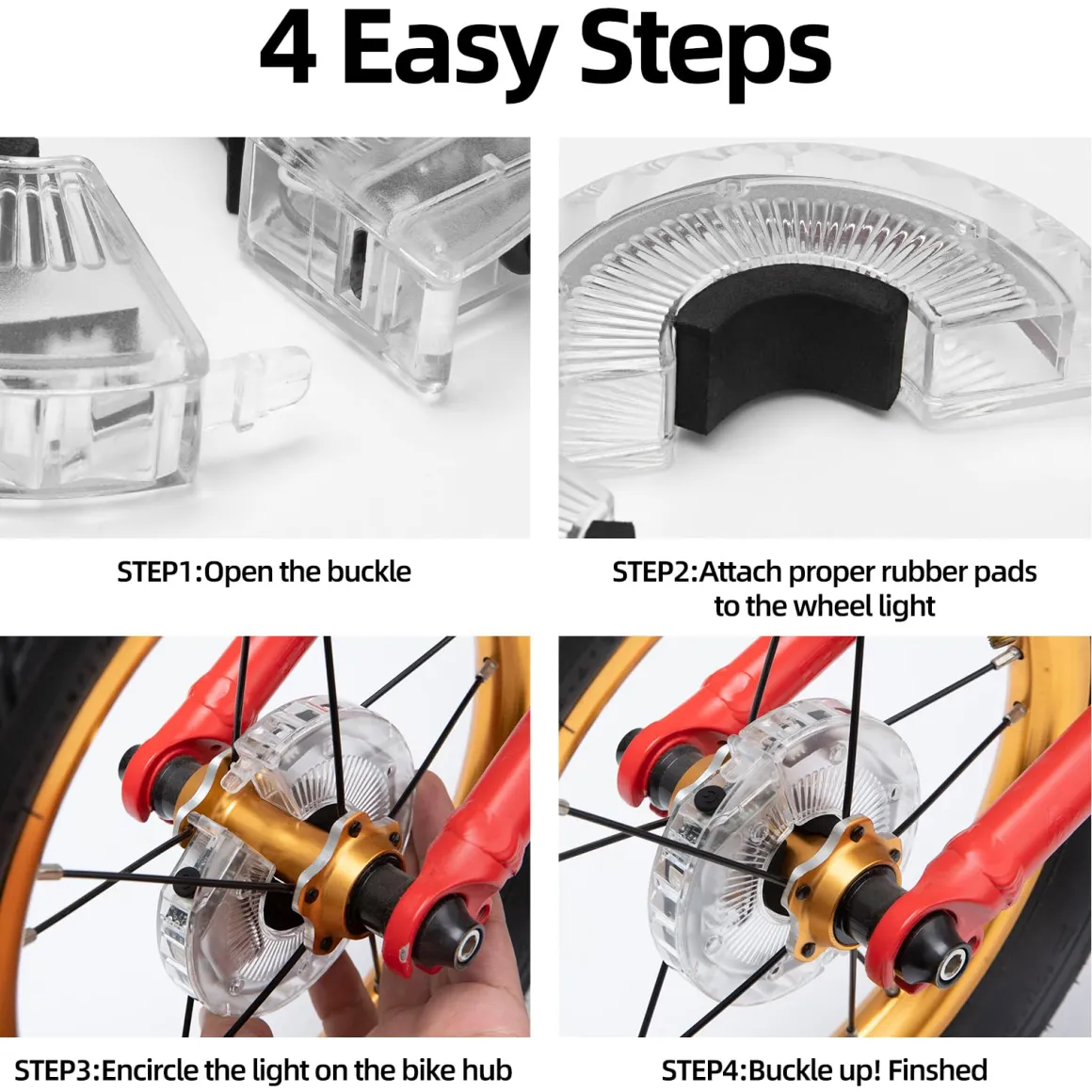 4 Easy Steps

STEP1:Open the buckle

STEP2:Attach proper rubber pads to the wheel light

STEP3:Encircle the light on the bike hub

STEP4:Buckle up! Finshed