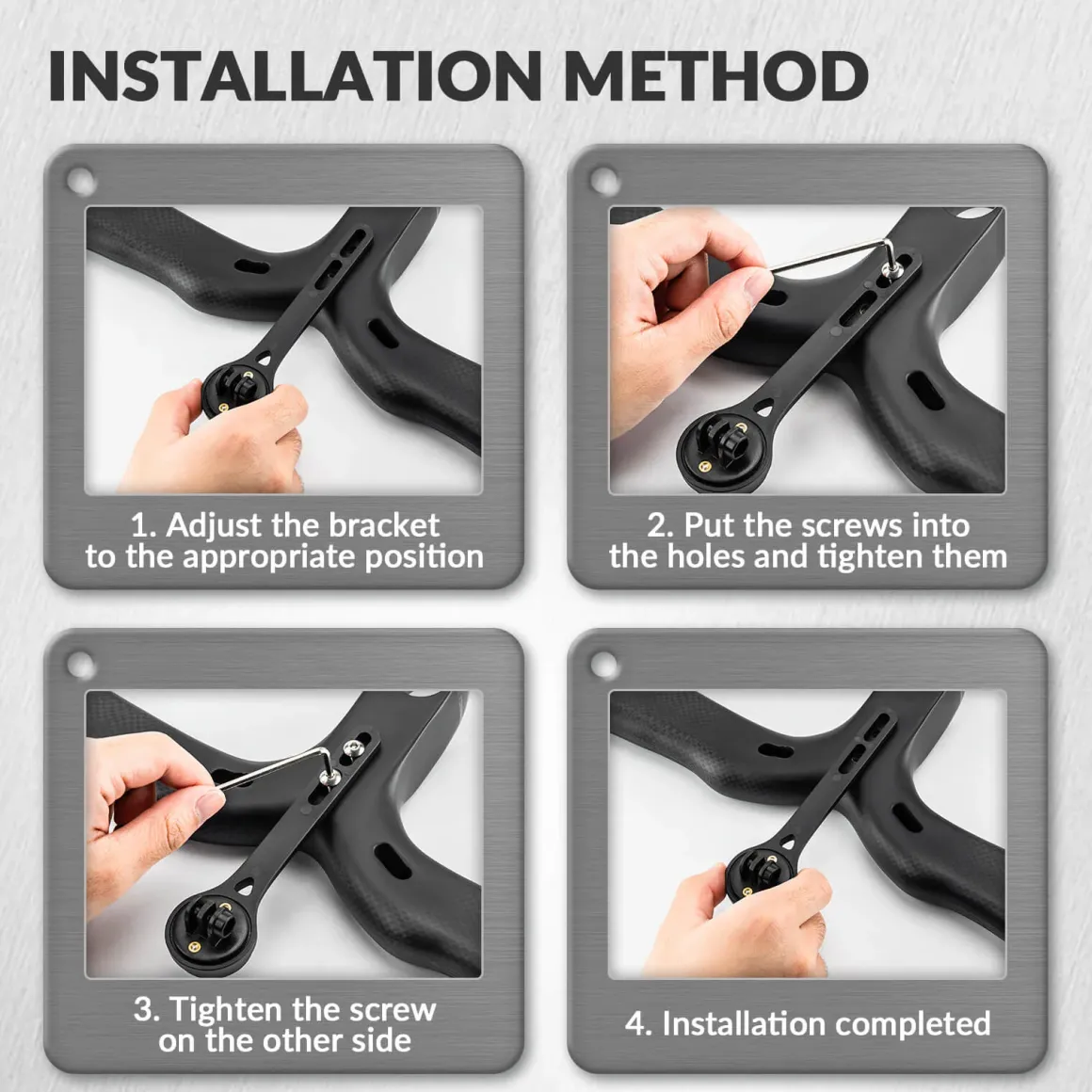 INSTALLATION METHOD

1. Adjust the bracket to the appropriate position

2. Put the screws into the holes and tighten them

3. Tighten the screw on the other side

4. Installation completed