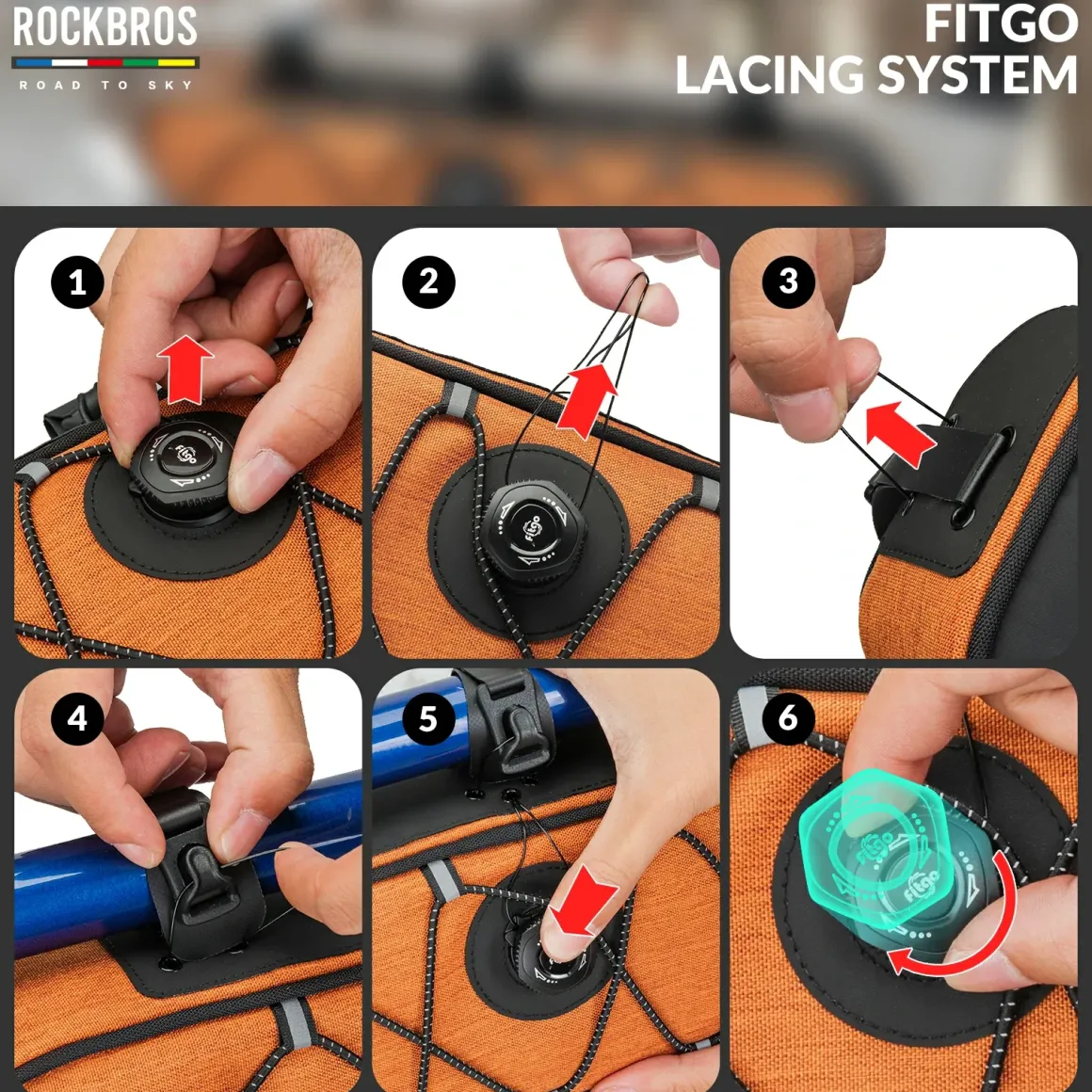 ROCKBROS
ROAD TO SKY

FITGO
LACING SYSTEM

1
fitgo

2
fitgo

3

4

5

6
fitgo
fitgo